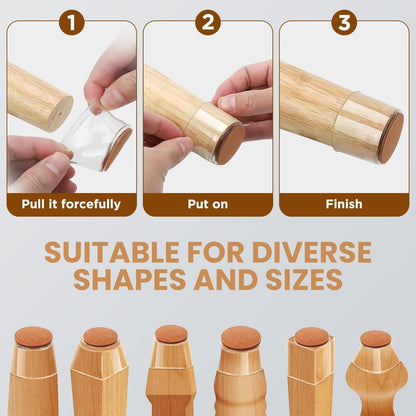 1
Pull it forcefully

2
Put on

3
Finish

SUITABLE FOR DIVERSE SHAPES AND SIZES