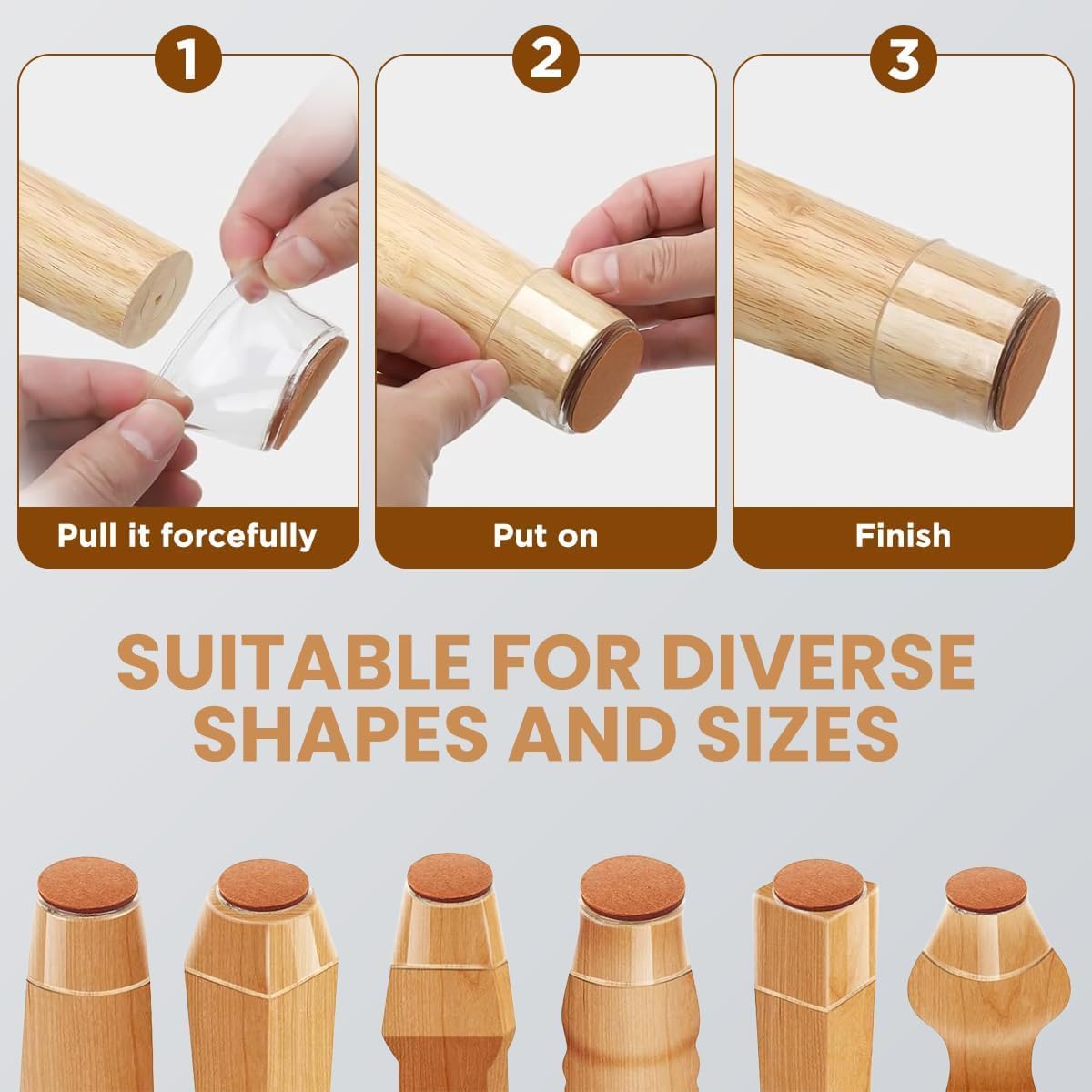 1

Pull it forcefully

2

Put on

3

Finish

SUITABLE FOR DIVERSE SHAPES AND SIZES